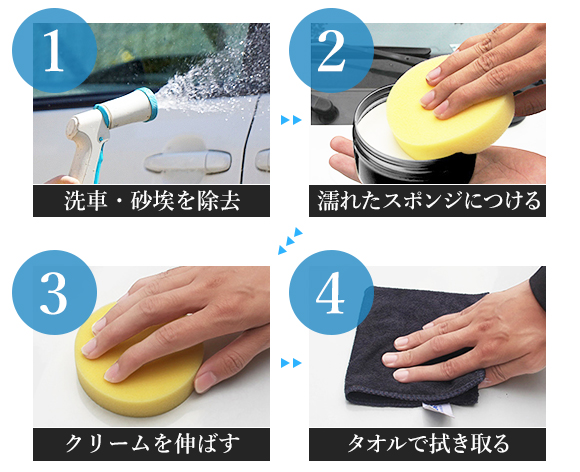 1
洗車・砂埃を除去

2
濡れたスポンジにつける

3
クリームを伸ばす

4
タオルで拭き取る