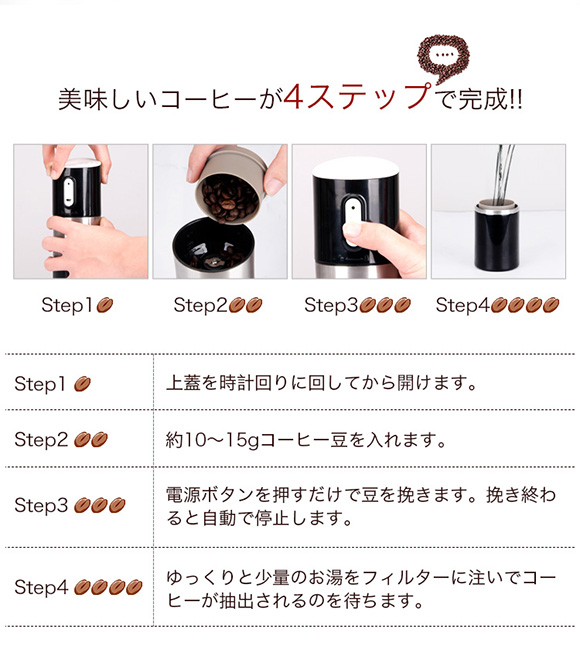 美味しいコーヒーが4ステップで完成!!

Step1

Step2

Step3

Step4

| Step1 | 上蓋を時計回りに回してから開けます。 |
|---|---|
| Step2 | 約10～15gコーヒー豆を入れます。 |
| Step3 | 電源ボタンを押すだけで豆を挽きます。挽き終わると自動で停止します。 |
| Step4 | ゆっくりと少量のお湯をフィルターに注いでコーヒーが抽出されるのを待ちます。 |