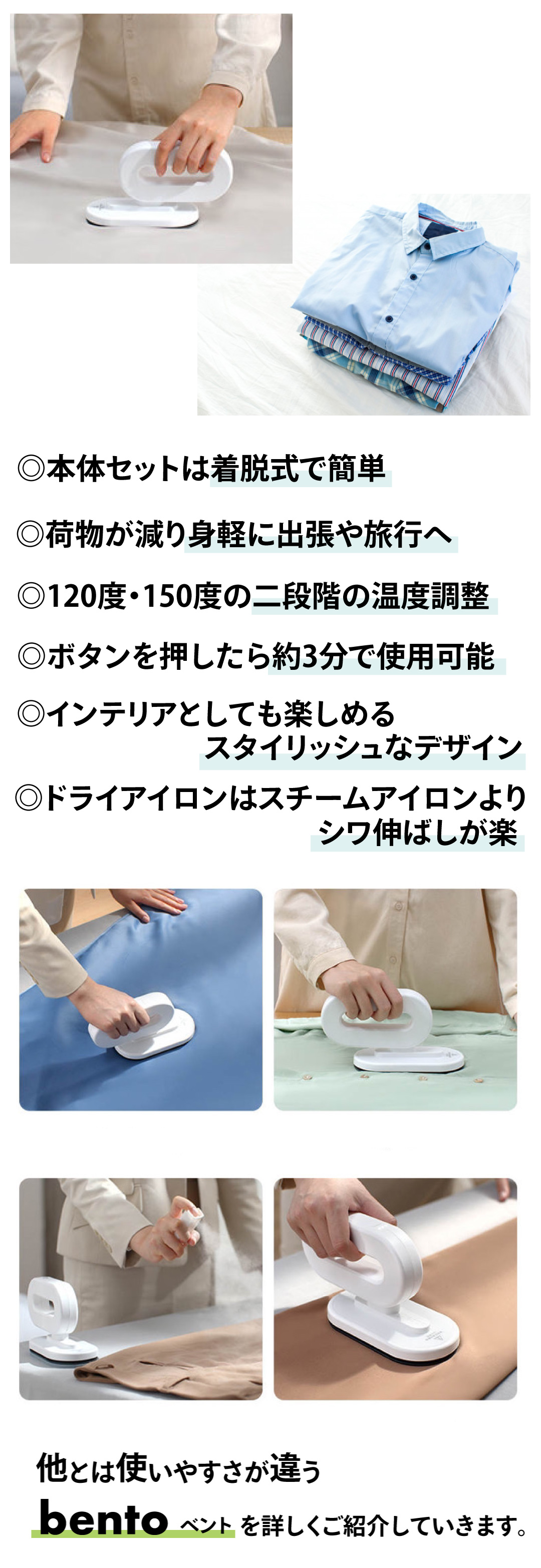 ◎本体セットは着脱式で簡単

◎荷物が減り身軽に出張や旅行へ

◎120度・150度の二段階の温度調整

◎ボタンを押したら約3分で使用可能

◎インテリアとしても楽しめる スタイリッシュなデザイン

◎ドライアイロンはスチームアイロンより シワ伸ばしが楽

他とは使いやすさが違う

bento ベント を詳しくご紹介していきます。