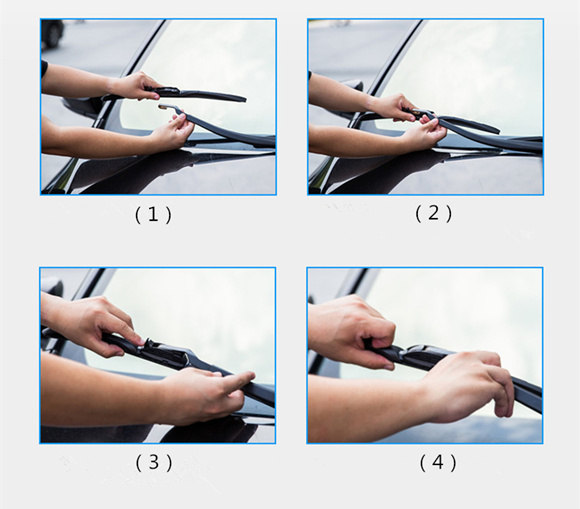 ( 1 )

( 2 )

( 3 )

( 4 )