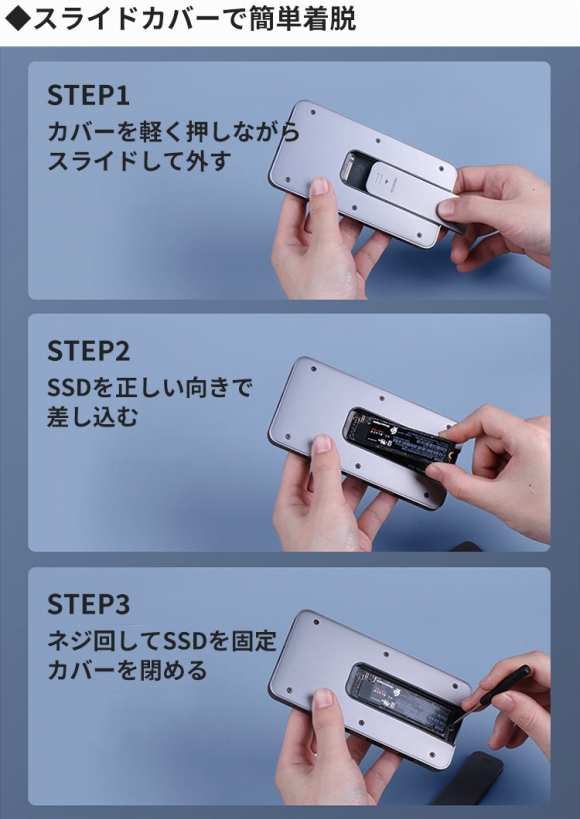 ◆スライドカバーで簡単着脱

STEP1
カバーを軽く押しながら
スライドして外す

STEP2
SSDを正しい向きで
差し込む

STEP3
ネジ回してSSDを固定
カバーを閉める