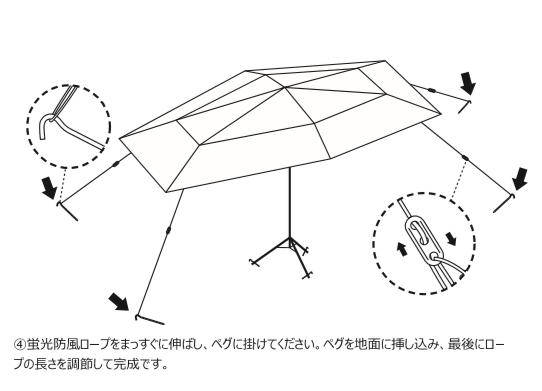 ④蛍光防風ロープをまっすぐに伸ばし、ペグに掛けてください。ペグを地面に挿し込み、最後にロープの長さを調節して完成です。