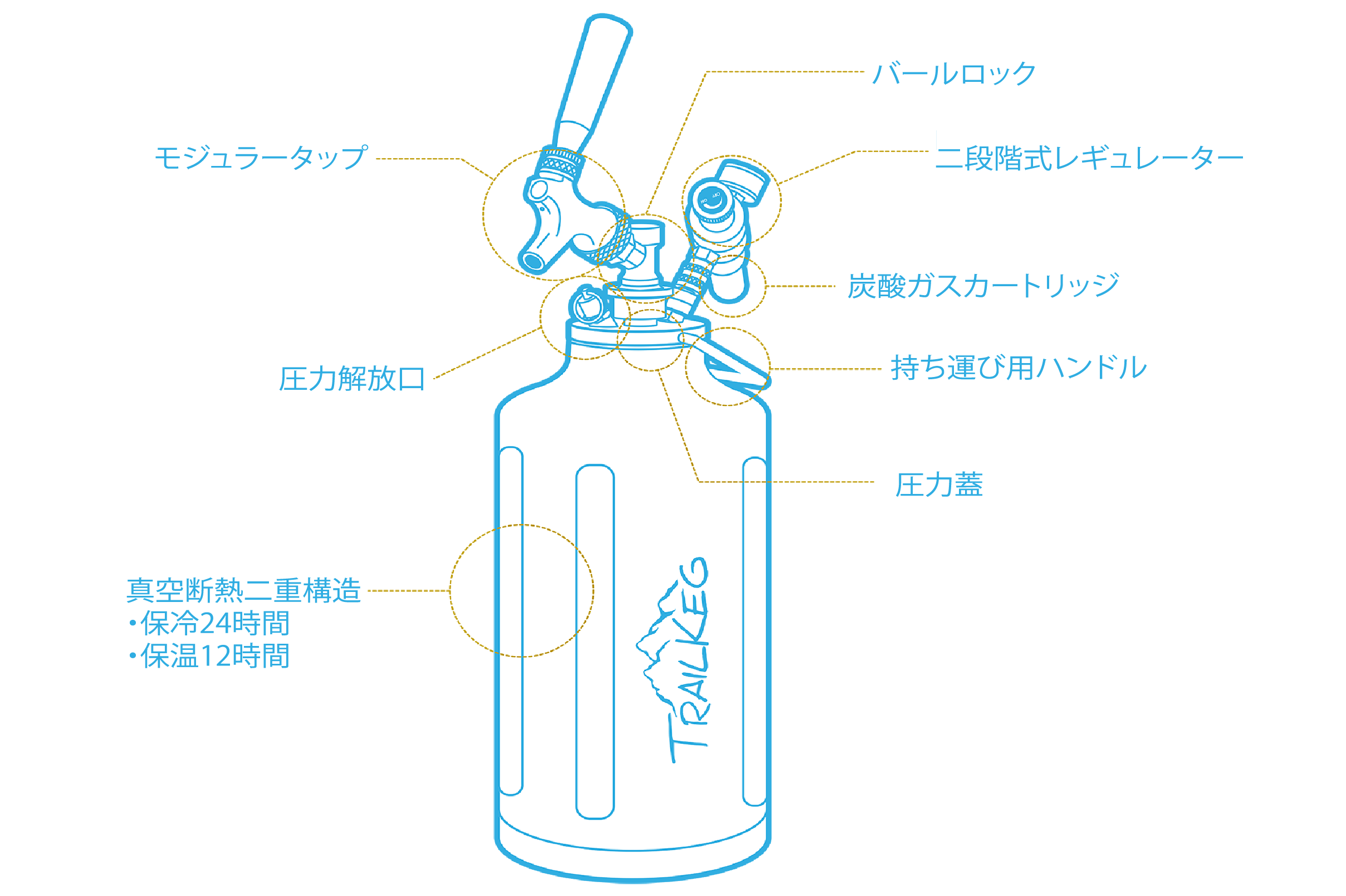 バールロック

モジュラータップ

二段階式レギュレーター

炭酸ガスカートリッジ

圧力解放口

持ち運び用ハンドル

圧力蓋

真空断熱二重構造
・保冷24時間
・保温12時間

TRAILKEG