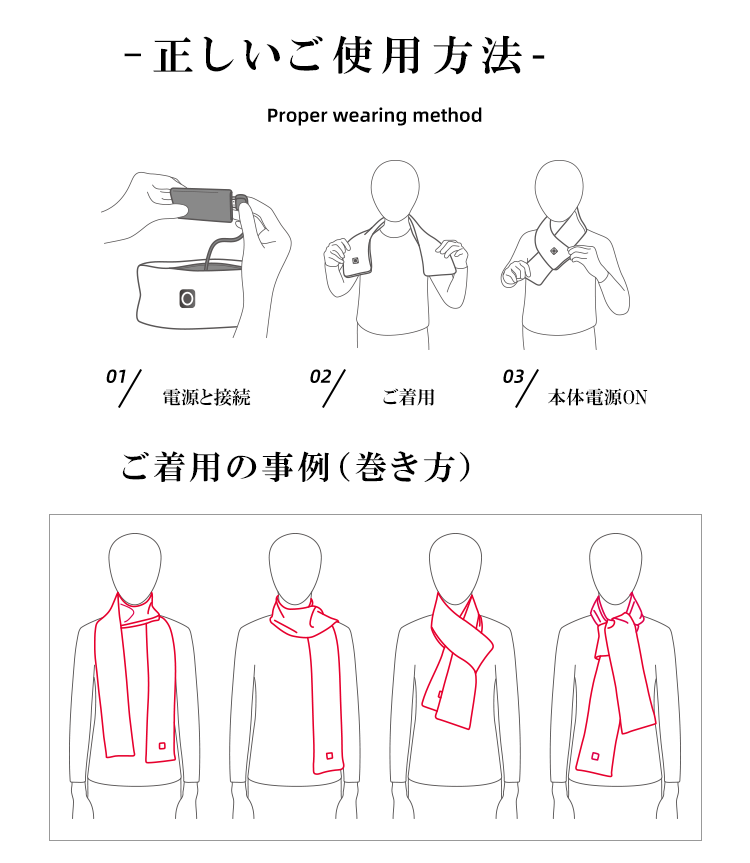 -正しいご使用方法-

Proper wearing method

01/ 電源と接続

02/ ご着用

03/ 本体電源ON

ご着用の事例（巻き方）