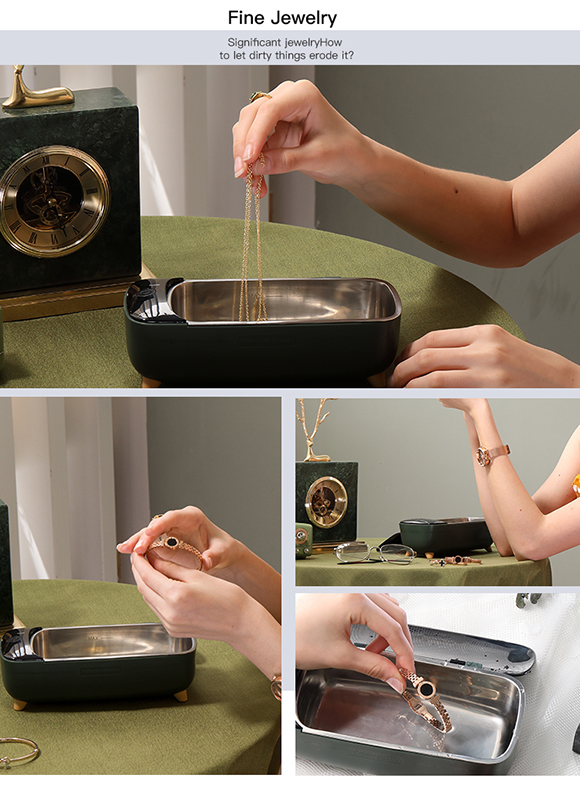 Fine Jewelry

Significant jewelryHow to let dirty things erode it?