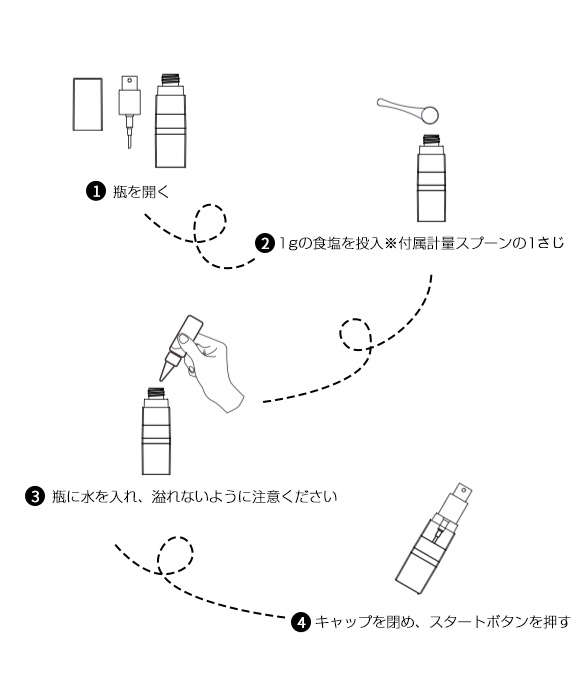 ❶ 瓶を開く

❷ 1gの食塩を投入※付属計量スプーンの1さじ

❸ 瓶に水を入れ、溢れないように注意ください

❹ キャップを閉め、スタートボタンを押す