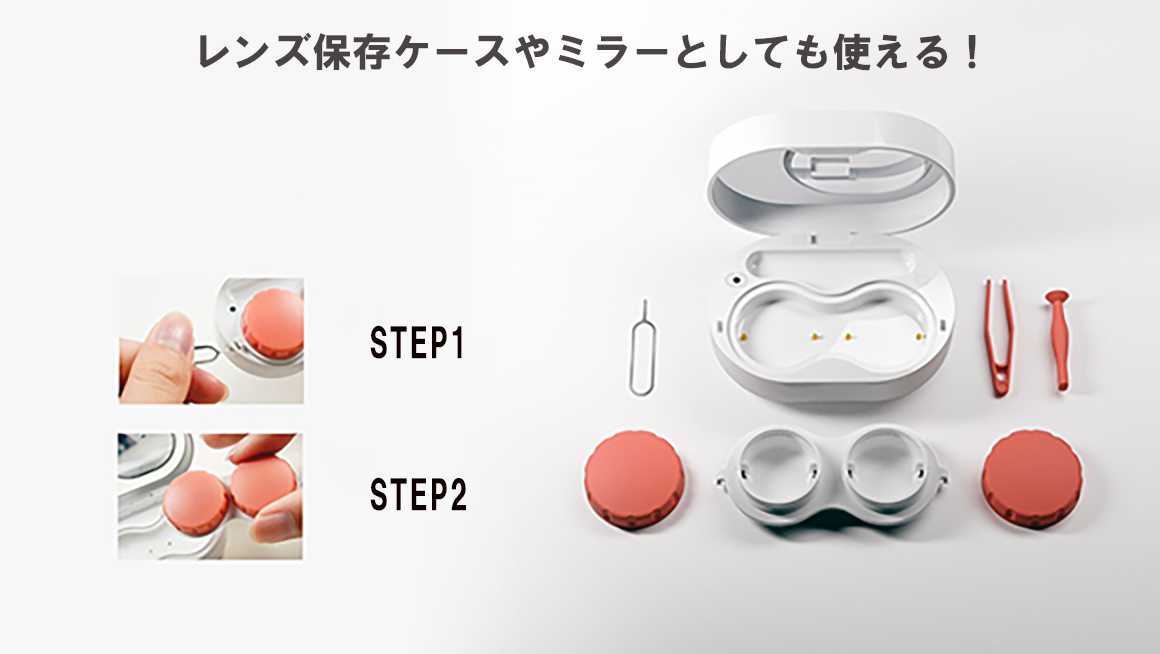 レンズ保存ケースやミラーとしても使える！

STEP1

STEP2