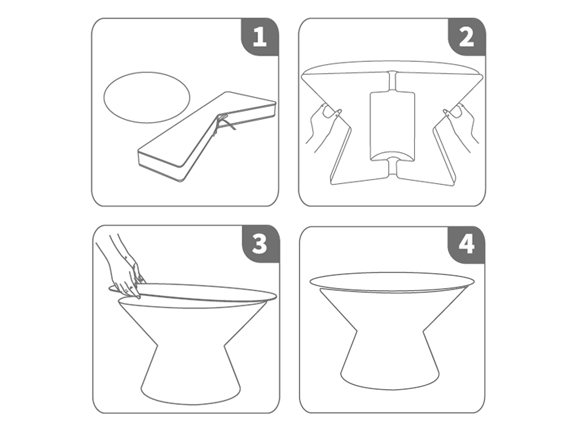 1

2

3

4