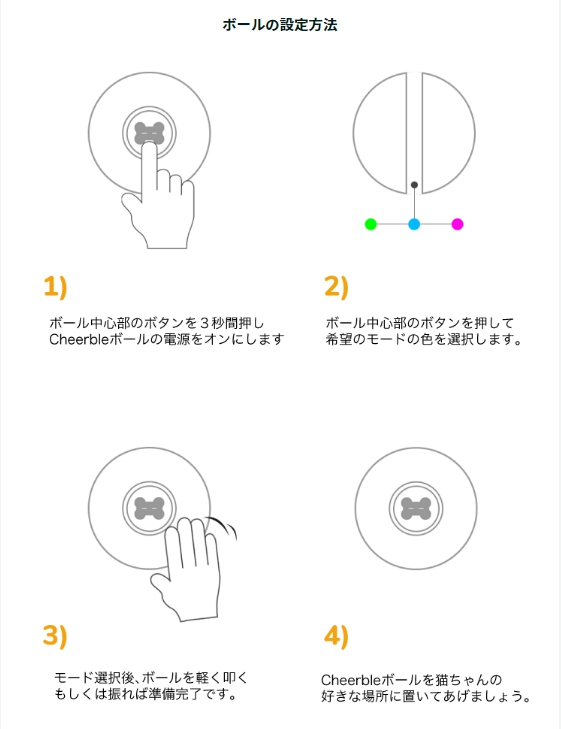 ボールの設定方法

1)

ボール中心部のボタンを３秒間押し
Cheerbleボールの電源をオンにします

2)

ボール中心部のボタンを押して
希望のモードの色を選択します。

3)

モード選択後､ボールを軽く叩く
もしくは振れば準備完了です。

4)

Cheerbleボールを猫ちゃんの
好きな場所に置いてあげましょう。